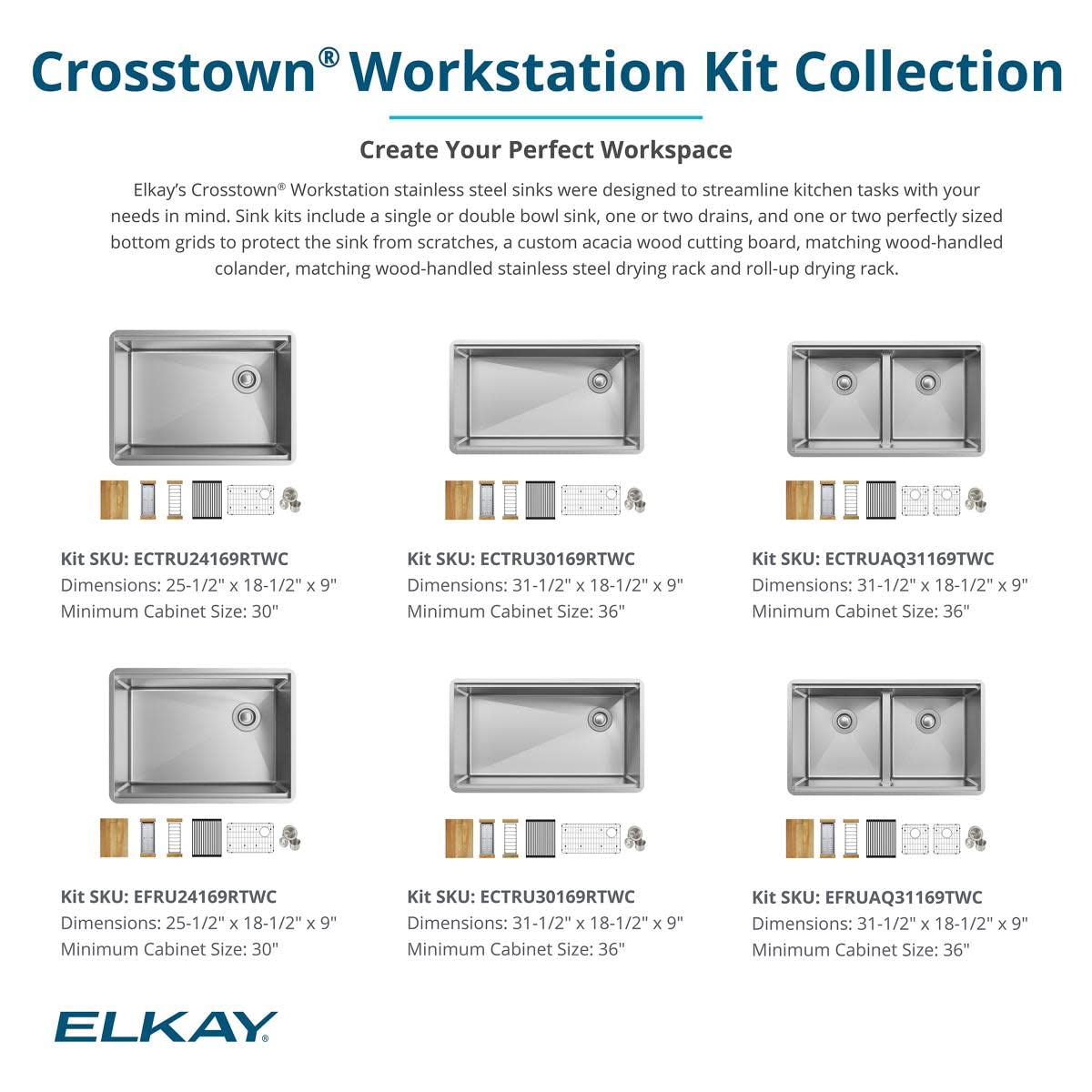 Crosstown® Workstation Kit Collection

Create Your Perfect Workspace

Elkay's Crosstown® Workstation stainless steel sinks were designed to streamline kitchen tasks with your needs in mind. Sink kits include a single or double bowl sink, one or two drains, and one or two perfectly sized bottom grids to protect the sink from scratches, a custom acacia wood cutting board, matching wood-handled colander, matching wood-handled stainless steel drying rack and roll-up drying rack.

Kit SKU: ECTRU24169RTWC
Dimensions: 25-1/2" x 18-1/2" x 9"
Minimum Cabinet Size: 30"

Kit SKU: ECTRU30169RTWC
Dimensions: 31-1/2" x 18-1/2" x 9"
Minimum Cabinet Size: 36"

Kit SKU: ECTRUAQ31169TWC
Dimensions: 31-1/2" x 18-1/2" x 9"
Minimum Cabinet Size: 36"

Kit SKU: EFRU24169RTWC
Dimensions: 25-1/2" x 18-1/2" x 9"
Minimum Cabinet Size: 30"

Kit SKU: ECTRU30169RTWC
Dimensions: 31-1/2" x 18-1/2" x 9"
Minimum Cabinet Size: 36"

Kit SKU: EFRUAQ31169TWC
Dimensions: 31-1/2" x 18-1/2" x 9"
Minimum Cabinet Size: 36"

ELKAY®